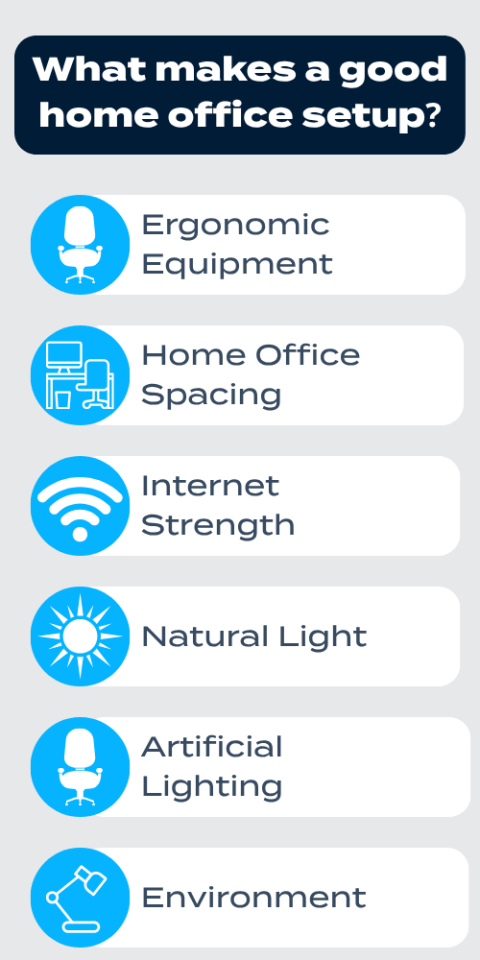 What makes a good home office setup?

Ergonomic Equipment

Home Office Spacing

Internet Strength

Natural Light

Artificial Lighting

Environment