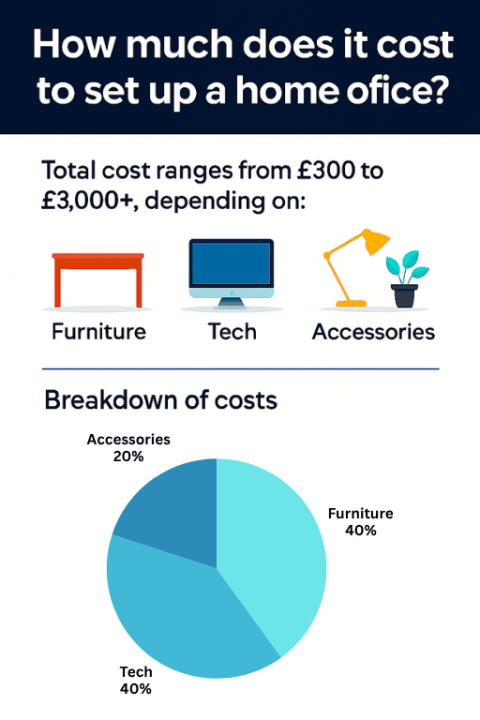 How much does it cost to set up a home ofice?

Total cost ranges from £300 to £3,000+, depending on:

Furniture

Tech

Accessories

Breakdown of costs

Accessories
20%

Furniture
40%

Tech
40%