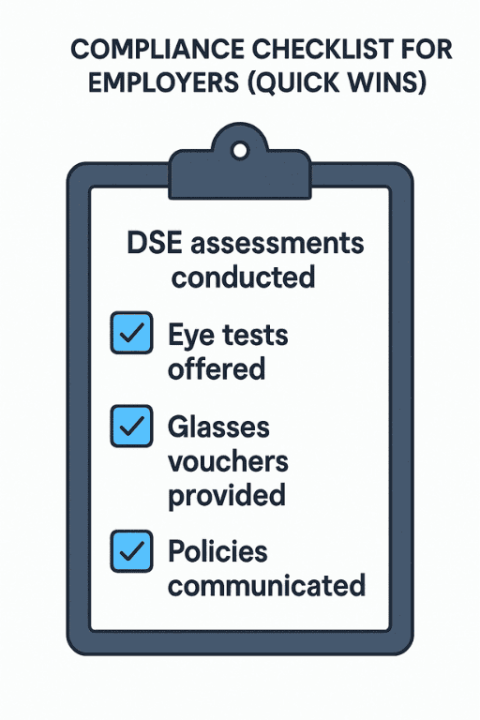 COMPLIANCE CHECKLIST FOR EMPLOYERS (QUICK WINS)

DSE assessments conducted

Eye tests offered

Glasses vouchers provided

Policies communicated