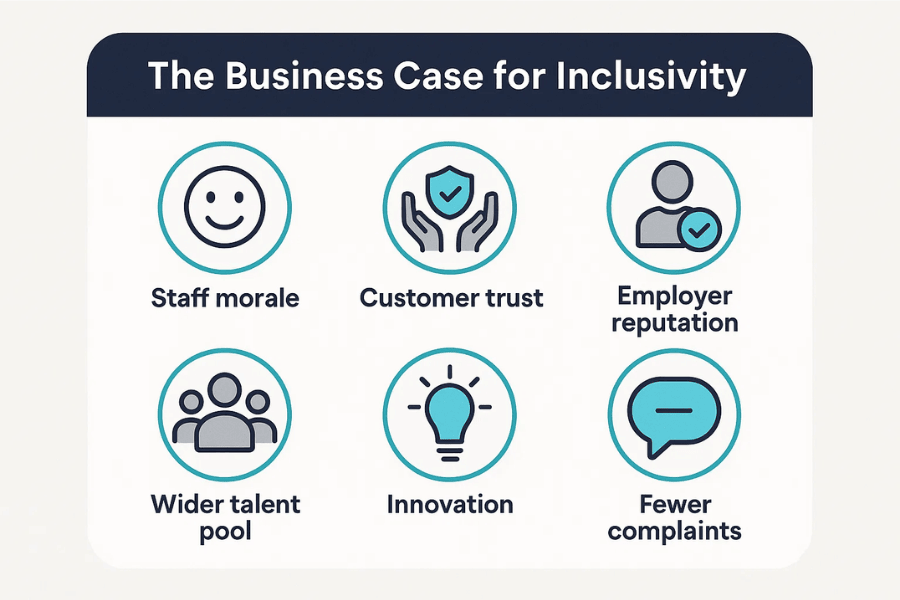 The Business Case for Inclusivity

Staff morale

Customer trust

Employer reputation

Wider talent pool

Innovation

Fewer complaints