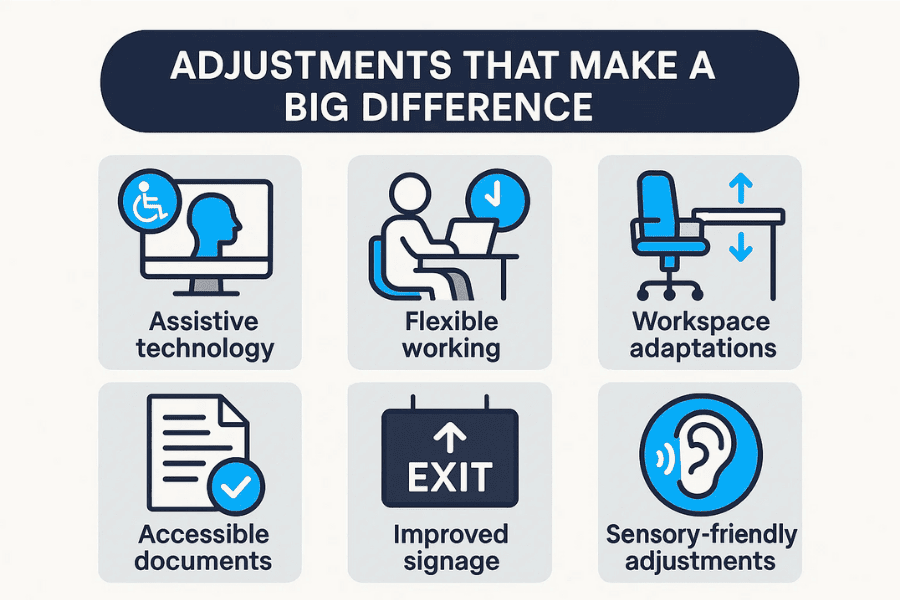 ADJUSTMENTS THAT MAKE A BIG DIFFERENCE

Assistive technology

Flexible working

Workspace adaptations

Accessible documents

EXIT

Improved signage

Sensory-friendly adjustments