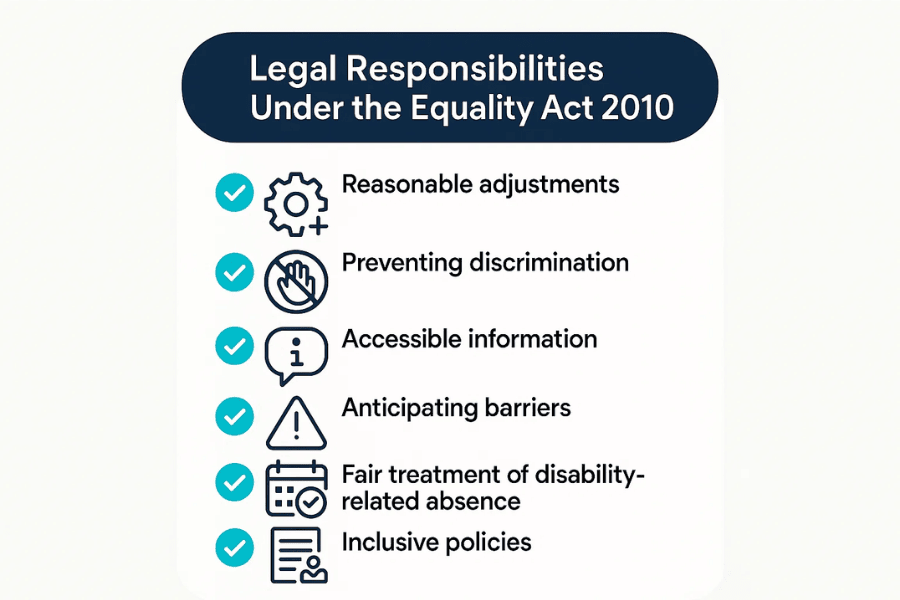 Legal Responsibilities Under the Equality Act 2010

Reasonable adjustments

Preventing discrimination

Accessible information

Anticipating barriers

Fair treatment of disability-related absence

Inclusive policies