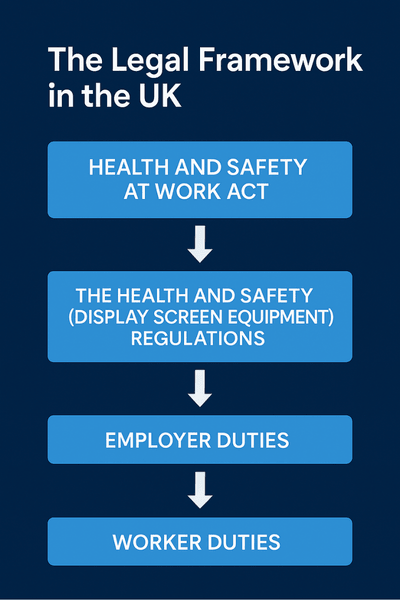 The Legal Framework in the UK

HEALTH AND SAFETY AT WORK ACT

THE HEALTH AND SAFETY (DISPLAY SCREEN EQUIPMENT) REGULATIONS

EMPLOYER DUTIES

WORKER DUTIES