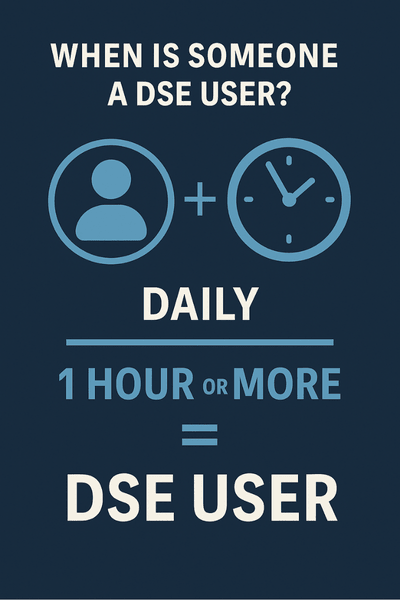 WHEN IS SOMEONE A DSE USER?

+

DAILY

1 HOUR OR MORE

=

DSE USER