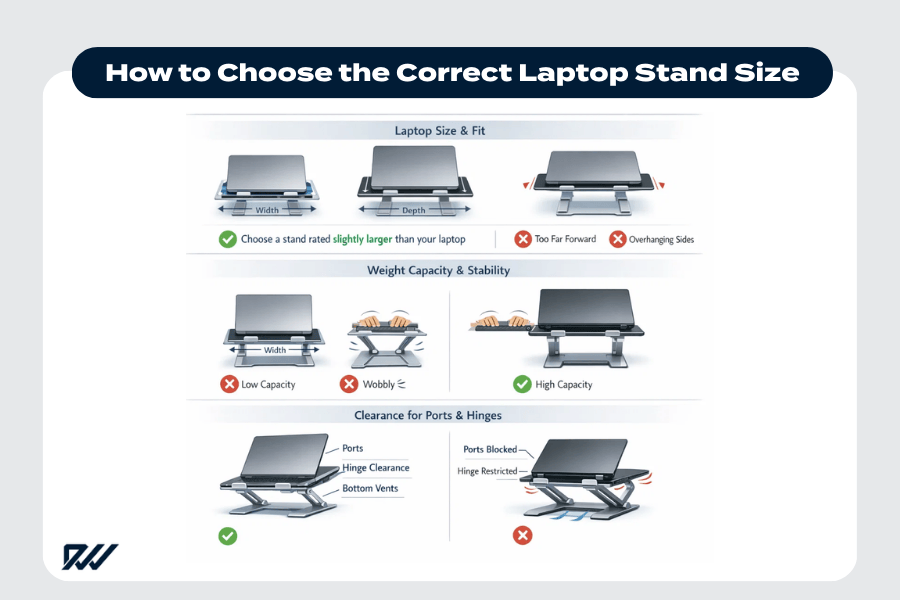 How to Choose the Correct Laptop Stand Size

Laptop Size & Fit

Width

Depth

Choose a stand rated slightly larger than your laptop

Too Far Forward

Overhanging Sides

Weight Capacity & Stability

Width

Low Capacity

Wobbly

High Capacity

Clearance for Ports & Hinges

Ports

Hinge Clearance

Bottom Vents

Ports Blocked

Hinge Restricted