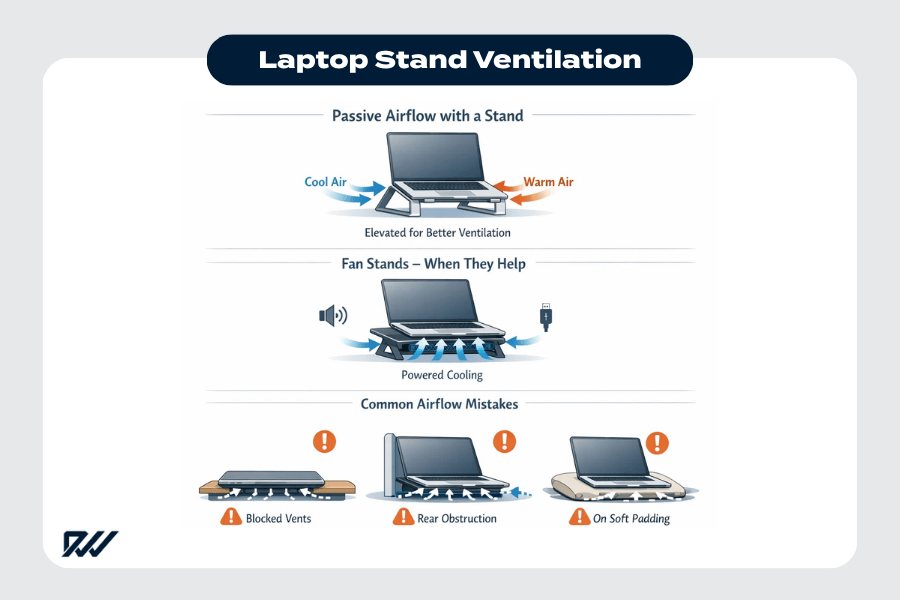 Laptop Stand Ventilation

Passive Airflow with a Stand

Cool Air

Warm Air

Elevated for Better Ventilation

Fan Stands – When They Help

Powered Cooling

Common Airflow Mistakes

Blocked Vents

Rear Obstruction

On Soft Padding