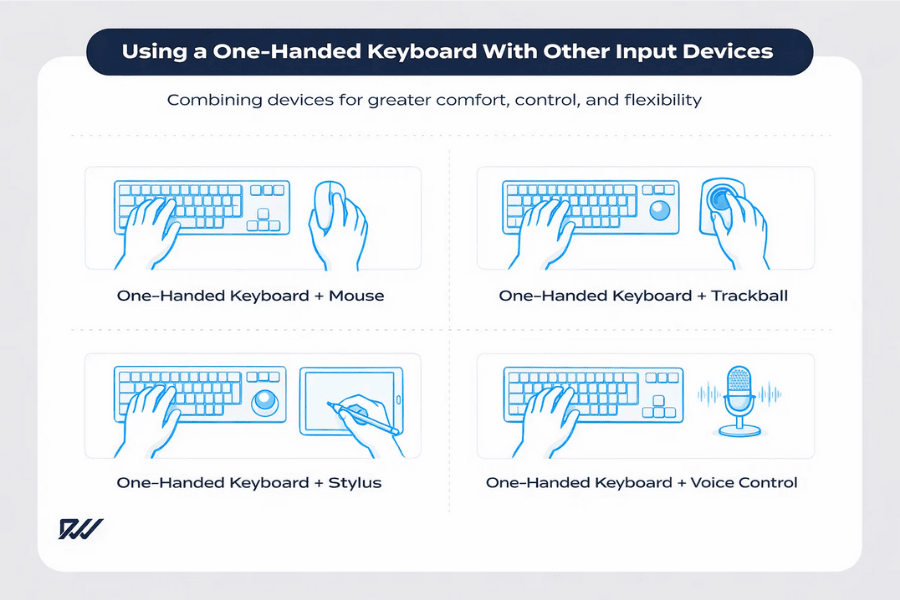 Using a One-Handed Keyboard With Other Input Devices

Combining devices for greater comfort, control, and flexibility

One-Handed Keyboard + Mouse

One-Handed Keyboard + Trackball

One-Handed Keyboard + Stylus

One-Handed Keyboard + Voice Control