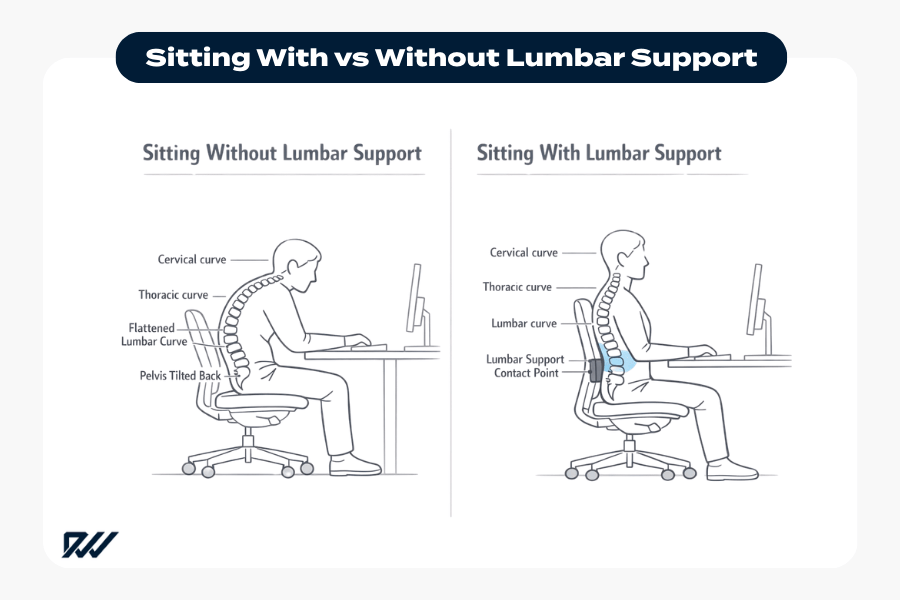 Sitting With vs Without Lumbar Support

Sitting Without Lumbar Support

Cervical curve
Thoracic curve
Flattened Lumbar Curve
Pelvis Tilted Back

Sitting With Lumbar Support

Cervical curve
Thoracic curve
Lumbar curve
Lumbar Support Contact Point