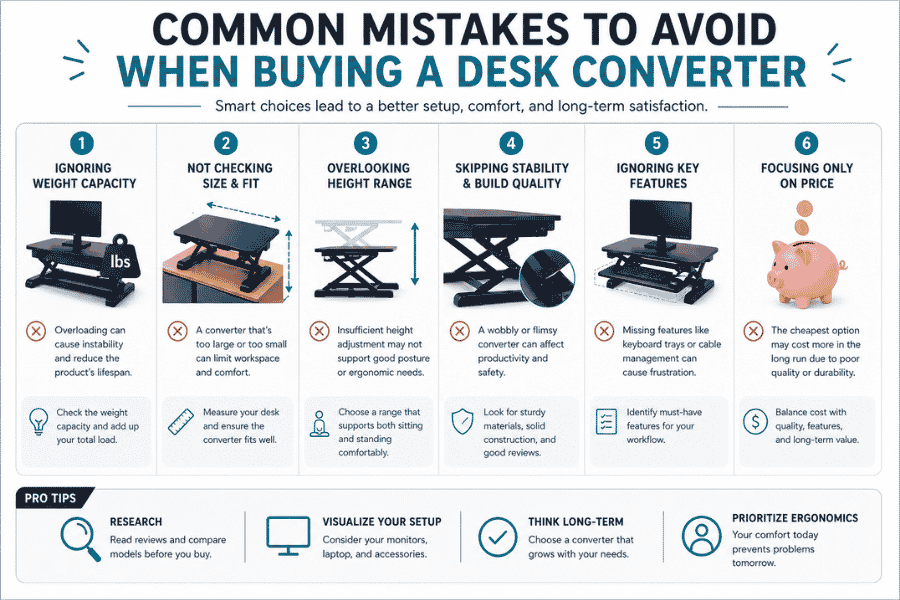 COMMON MISTAKES TO AVOID
WHEN BUYING A DESK CONVERTER

Smart choices lead to a better setup, comfort, and long-term satisfaction.

1
IGNORING WEIGHT CAPACITY

lbs

Overloading can cause instability and reduce the product's lifespan.

Check the weight capacity and add up your total load.

2
NOT CHECKING SIZE & FIT

A converter that's too large or too small can limit workspace and comfort.

Measure your desk and ensure the converter fits well.

3
OVERLOOKING HEIGHT RANGE

Insufficient height adjustment may not support good posture or ergonomic needs.

Choose a range that supports both sitting and standing comfortably.

4
SKIPPING STABILITY & BUILD QUALITY

A wobbly or flimsy converter can affect productivity and safety.

Look for sturdy materials, solid construction, and good reviews.

5
IGNORING KEY FEATURES

Missing features like keyboard trays or cable management can cause frustration.

Identify must-have features for your workflow.

6
FOCUSING ONLY ON PRICE

The cheapest option may cost more in the long run due to poor quality or durability.

Balance cost with quality, features, and long-term value.

PRO TIPS

RESEARCH
Read reviews and compare models before you buy.

VISUALIZE YOUR SETUP
Consider your monitors, laptop, and accessories.

THINK LONG-TERM
Choose a converter that grows with your needs.

PRIORITIZE ERGONOMICS
Your comfort today prevents problems tomorrow.